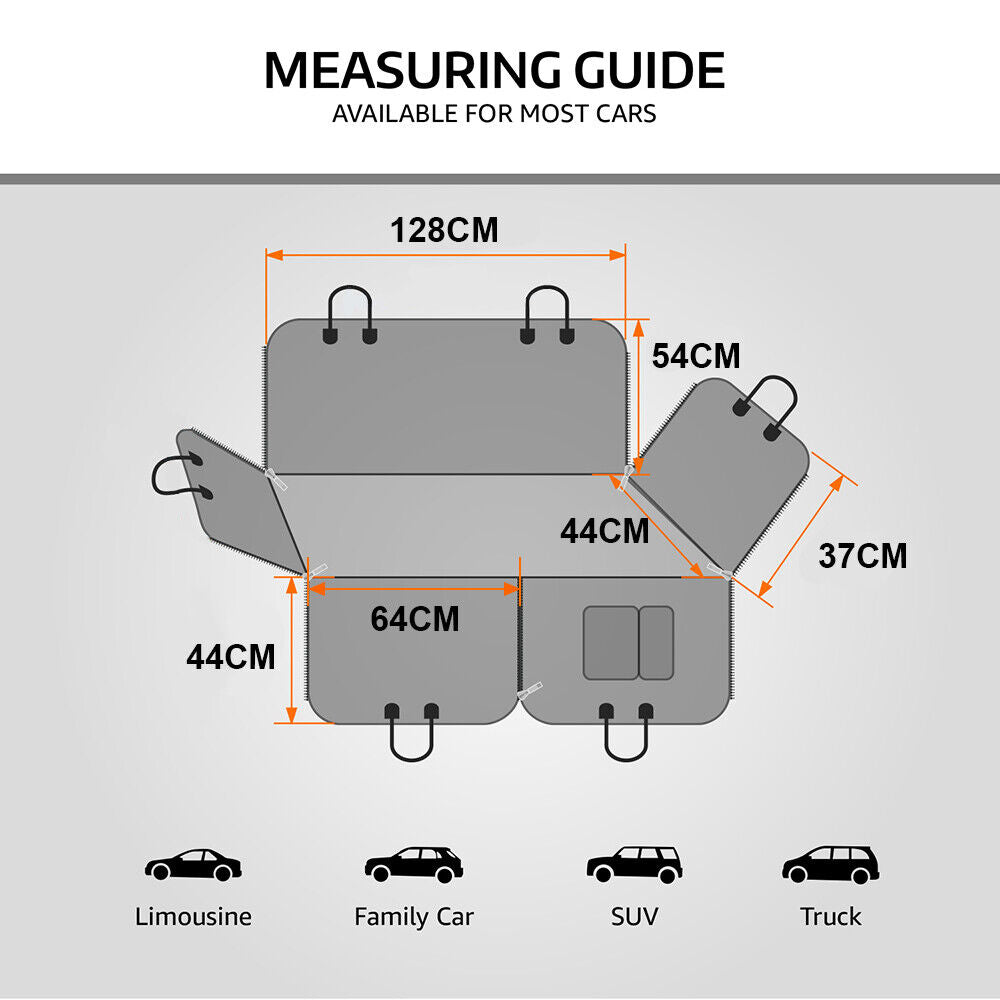 MEASURING GUIDE
AVAILABLE FOR MOST CARS

128CM

54CM

44CM

37CM

64CM

44CM

Limousine

Family Car

SUV

Truck