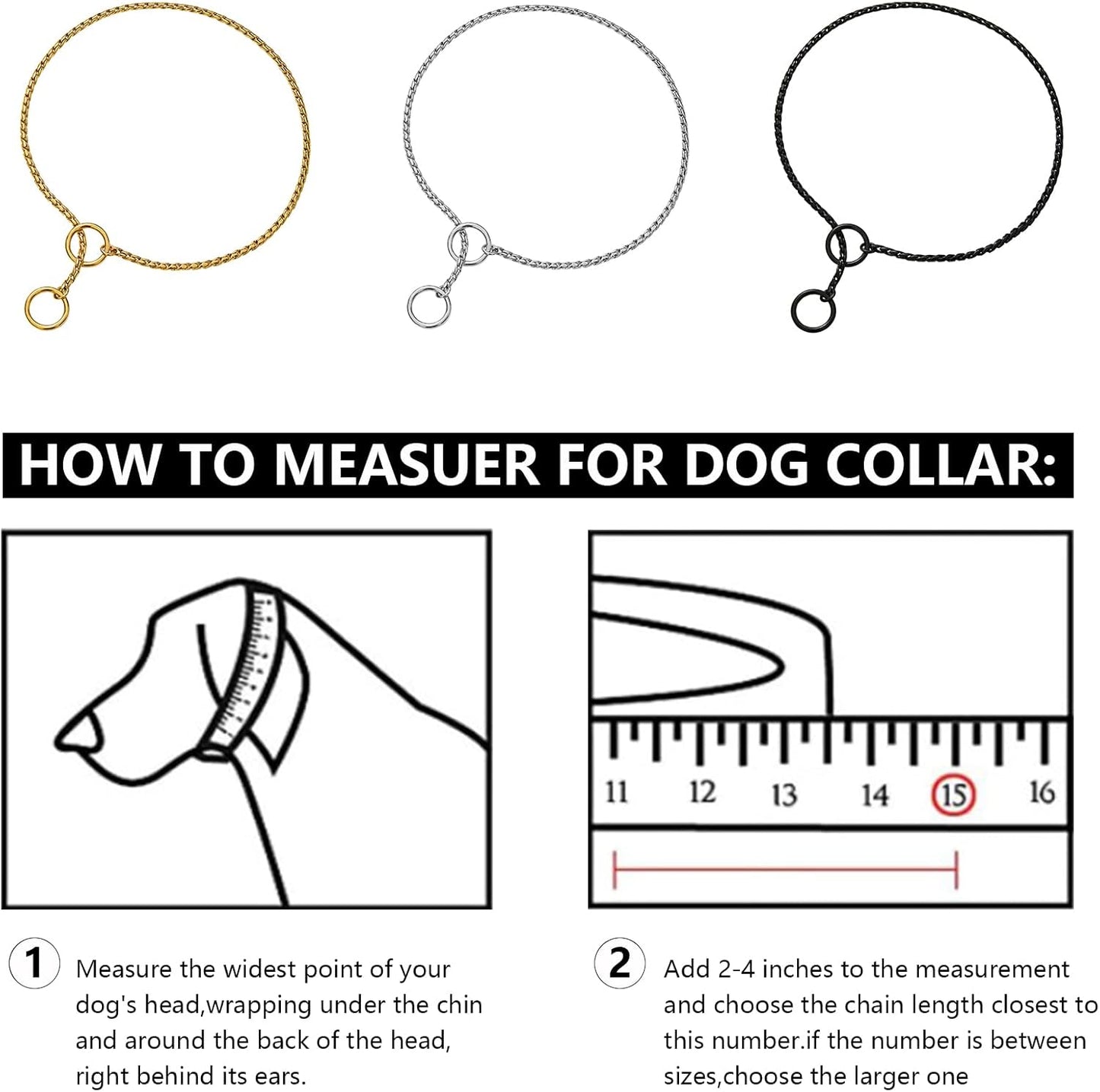 HOW TO MEASUER FOR DOG COLLAR:

11 12 13 14 15 16

1 Measure the widest point of your dog's head,wrapping under the chin and around the back of the head, right behind its ears.

2 Add 2-4 inches to the measurement and choose the chain length closest to this number.if the number is between sizes,choose the larger one